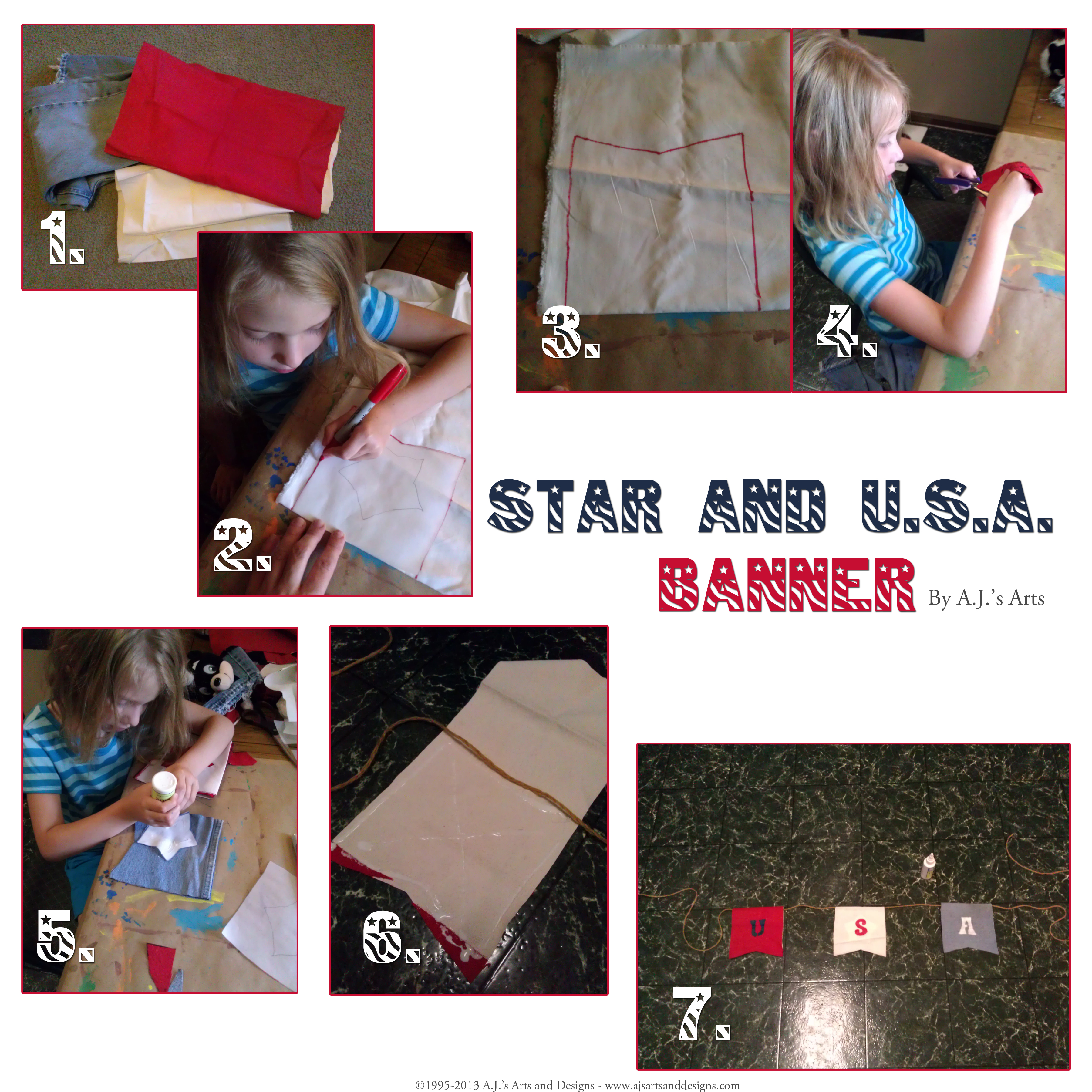 1.

2.

3.

4.

STAR AND U.S.A. BANNER By A.J.'s Arts

5.

6.

U S A

7.

©1995-2013 A.J.'s Arts and Designs - www.ajsartsanddesigns.com